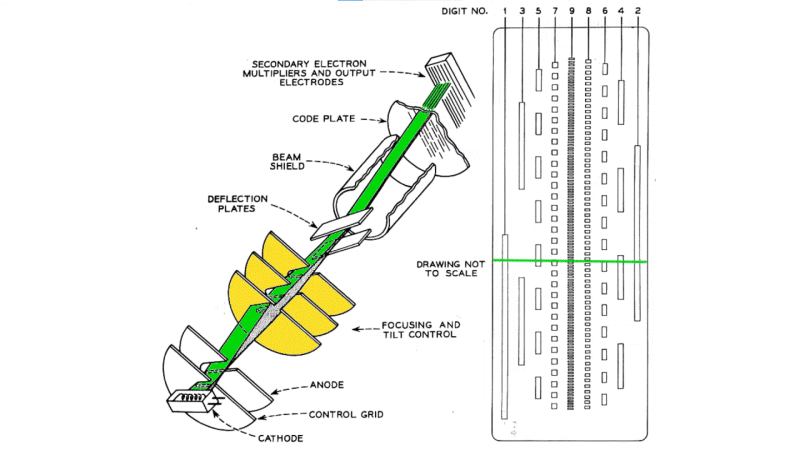 SECONDARY ELECTRON MULTIPLIERS AND OUTPUT ELECTRODES

CODE PLATE

BEAM SHIELD

DEFLECTION PLATES

FOCUSING AND TILT CONTROL

ANODE

CONTROL GRID

CATHODE

DIGIT NO. 1 3 5 7 9 8 6 4 2

DRAWING NOT TO SCALE